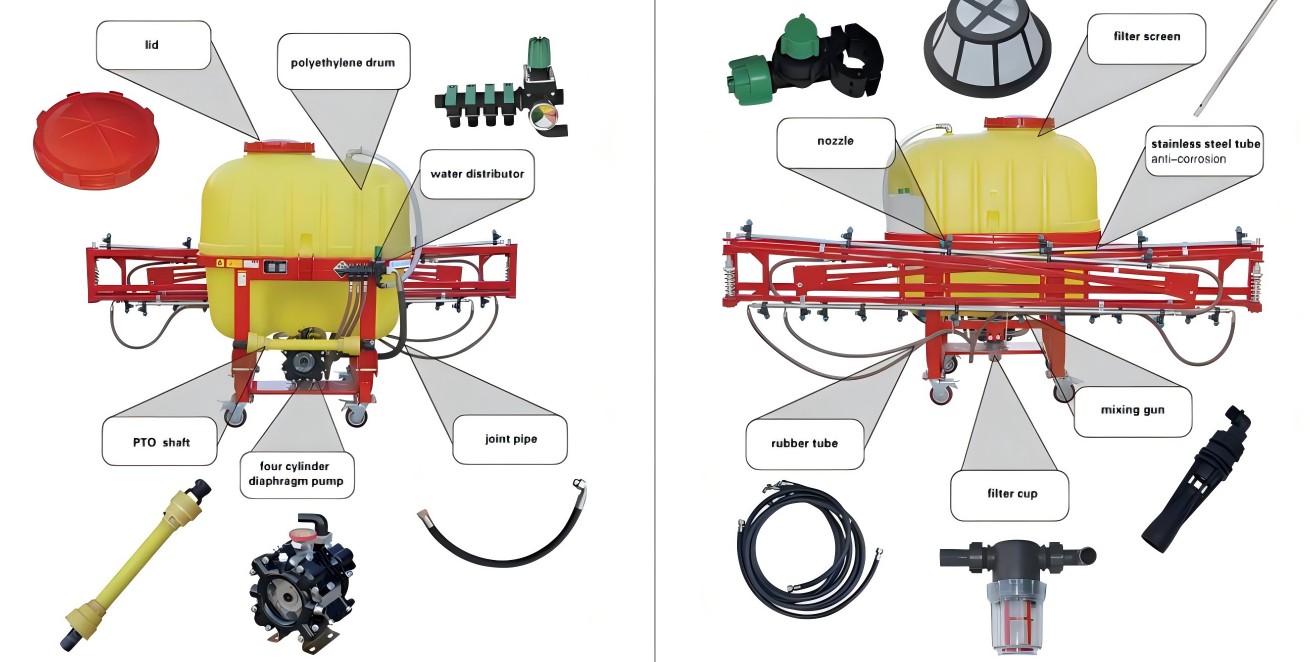 lid

polyethylene drum

water distributor

PTO shaft

four cylinder diaphragm pump

joint pipe

filter screen

nozzle

stainless steel tube
anti-corrosion

mixing gun

rubber tube

filter cup